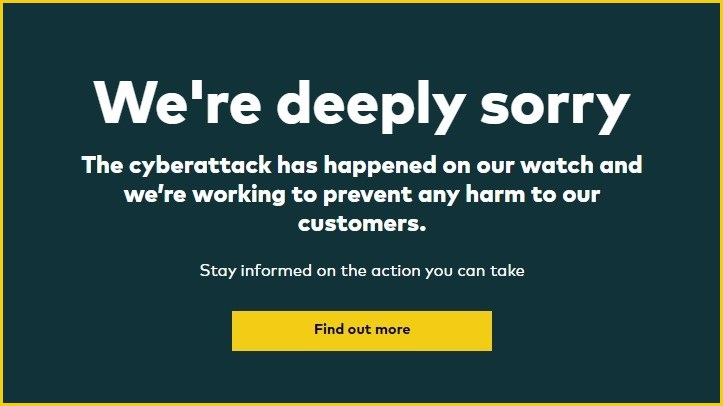 We're deeply sorry

The cyberattack has happened on our watch and we're working to prevent any harm to our customers.

Stay informed on the action you can take

Find out more